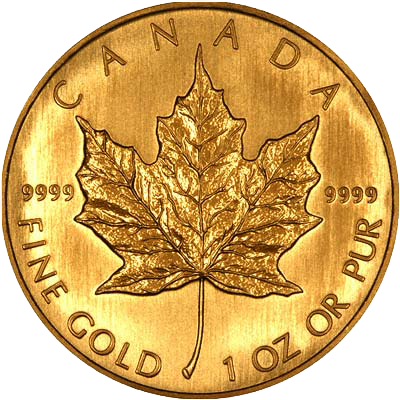 CANADA

9999 9999

FINE GOLD 1 OZ OR PUR